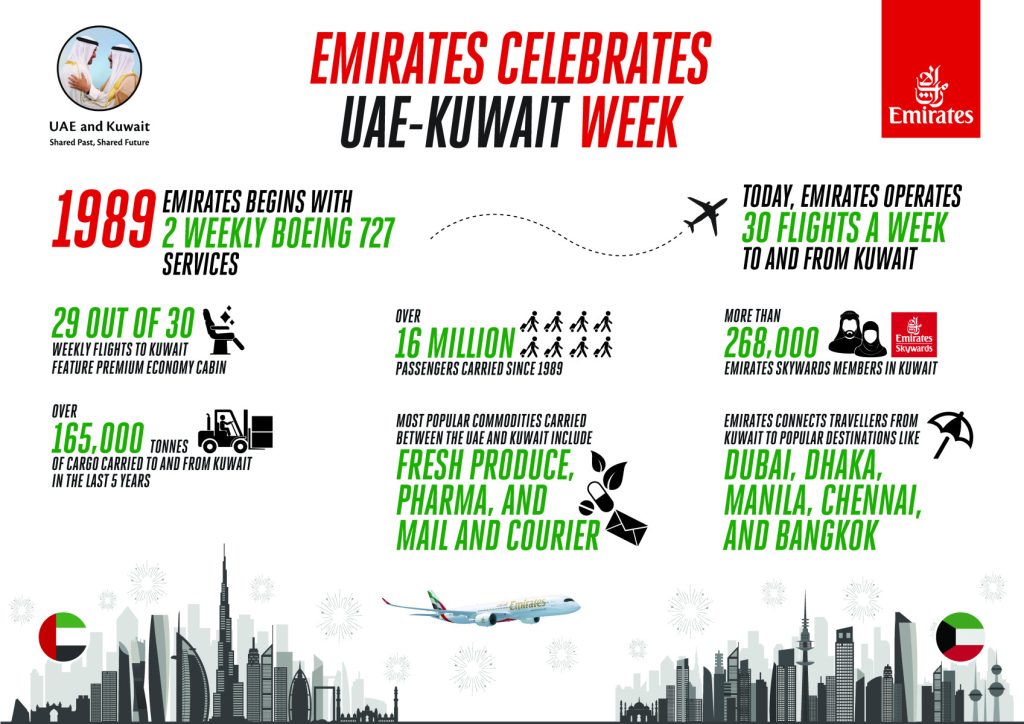 UAE and Kuwait
Shared Past, Shared Future

EMIRATES CELEBRATES UAE-KUWAIT WEEK

Emirates

1989 EMIRATES BEGINS WITH 2 WEEKLY BOEING 727 SERVICES

TODAY, EMIRATES OPERATES 30 FLIGHTS A WEEK TO AND FROM KUWAIT

29 OUT OF 30 WEEKLY FLIGHTS TO KUWAIT FEATURE PREMIUM ECONOMY CABIN

OVER 16 MILLION PASSENGERS CARRIED SINCE 1989

MORE THAN 268,000 EMIRATES SKYWARDS MEMBERS IN KUWAIT

Emirates Skywards

OVER 165,000 TONNES OF CARGO CARRIED TO AND FROM KUWAIT IN THE LAST 5 YEARS

MOST POPULAR COMMODITIES CARRIED BETWEEN THE UAE AND KUWAIT INCLUDE FRESH PRODUCE, PHARMA, AND MAIL AND COURIER

EMIRATES CONNECTS TRAVELLERS FROM KUWAIT TO POPULAR DESTINATIONS LIKE DUBAI, DHAKA, MANILA, CHENNAI, AND BANGKOK

Emirates