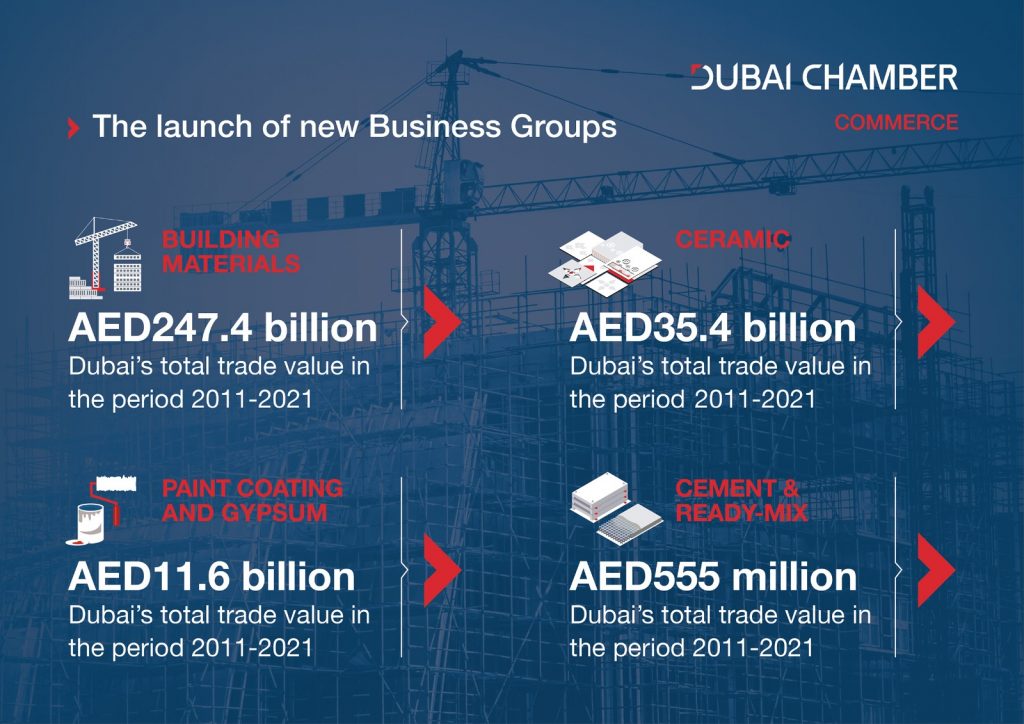 DUBAI CHAMBER
COMMERCE

The launch of new Business Groups

BUILDING MATERIALS
AED247.4 billion
Dubai's total trade value in the period 2011-2021

CERAMIC
AED35.4 billion
Dubai's total trade value in the period 2011-2021

PAINT COATING AND GYPSUM
AED11.6 billion
Dubai's total trade value in the period 2011-2021

CEMENT & READY-MIX
AED555 million
Dubai's total trade value in the period 2011-2021