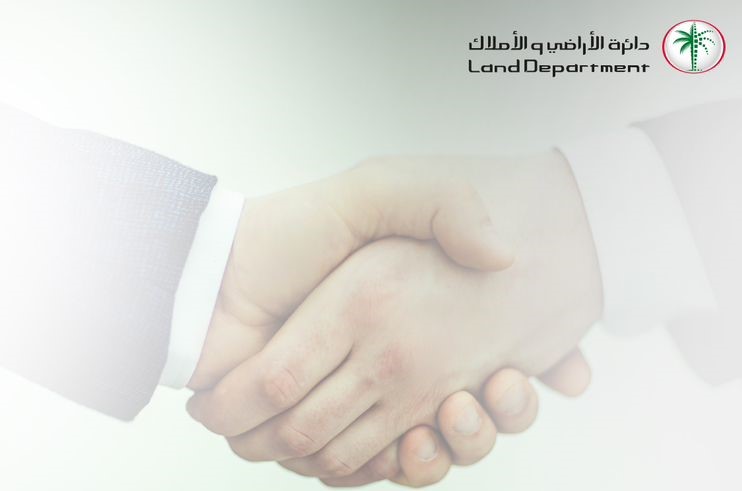 دائرة الأراضي و الأملاك
Land Department