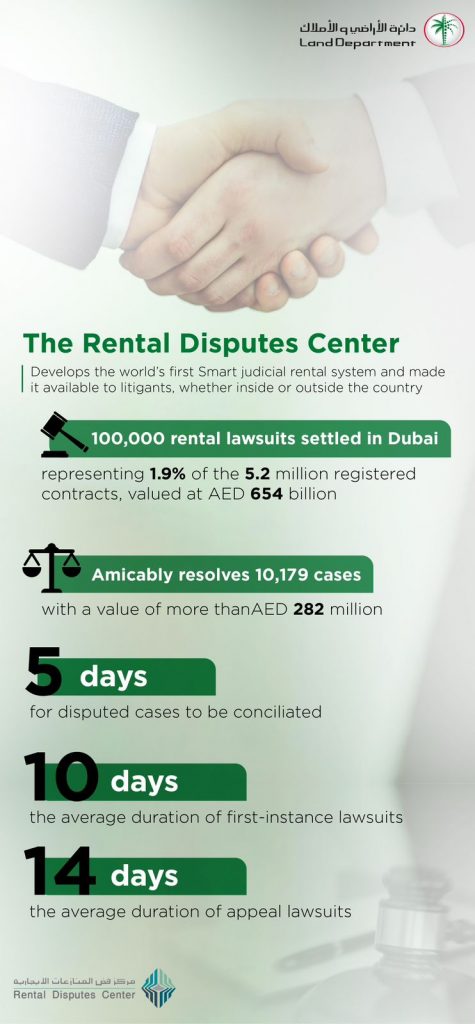 دائرة الأراضي و الأملاك
Land Department

The Rental Disputes Center

Develops the world's first Smart judicial rental system and made it available to litigants, whether inside or outside the country

100,000 rental lawsuits settled in Dubai

representing 1.9% of the 5.2 million registered contracts, valued at AED 654 billion

Amicably resolves 10,179 cases

with a value of more thanAED 282 million

5 days

for disputed cases to be conciliated

10 days

the average duration of first-instance lawsuits

14 days

the average duration of appeal lawsuits

مركز فض المنازعات الايجارية
Rental Disputes Center